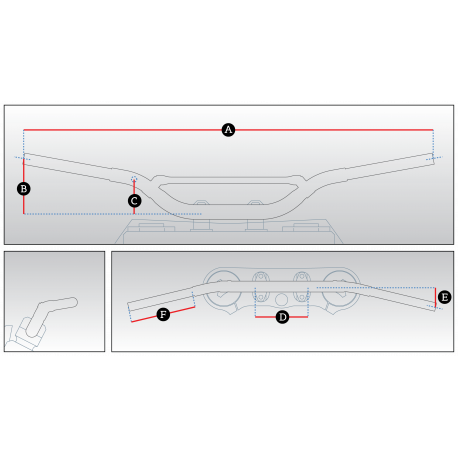 A

B

C

F

D

E